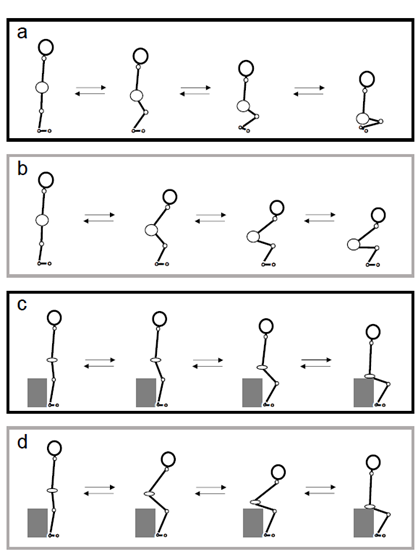 a

b

c

d