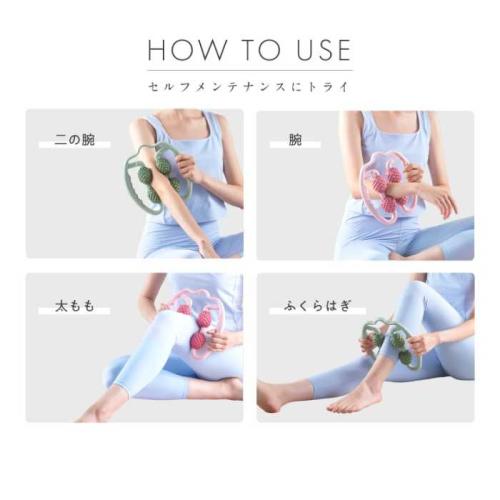 HOW TO USE

セルフメンテナンスにトライ

二の腕

腕

太もも

ふくらはぎ